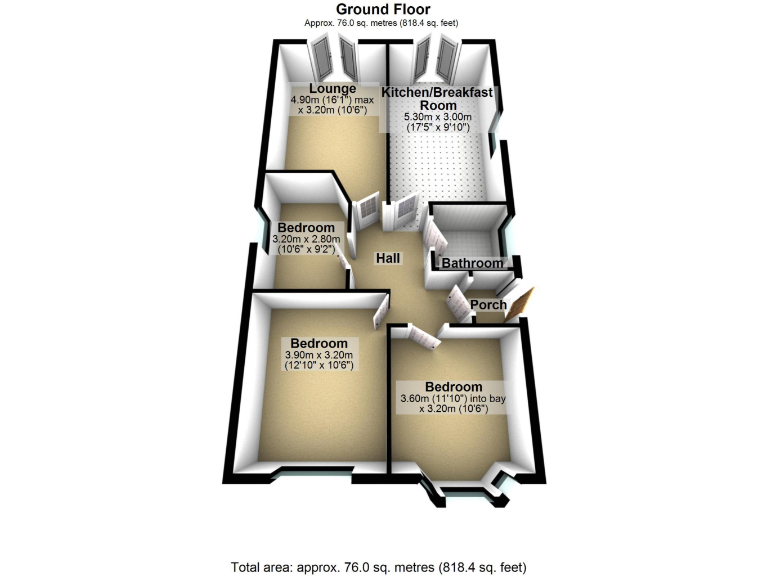 Ground Floor
Approx. 76.0 sq. metres (818.4 sq. feet)

Lounge
4.90m (16'1") max
x 3.20m (10'6")

Kitchen/Breakfast
Room
5.30m x 3.00m
(17'5" x 9'10")

Bedroom
3.20m x 2.80m
(10'6" x 9'2")

Hall

Bathroom

Porch

Bedroom
3.90m x 3.20m
(12'10" x 10'6")

Bedroom
3.60m (11'10") into bay
x 3.20m (10'6")

Total area: approx. 76.0 sq. metres (818.4 sq. feet)