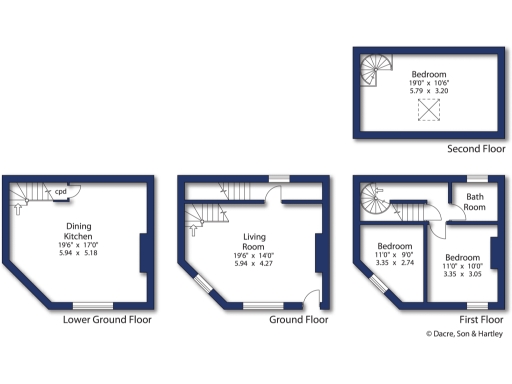 Bedroom
19'0" x 10'6"
5.79 x 3.20

Second Floor

cpd

Dining
Kitchen
19'6" x 17'0"
5.94 x 5.18

Lower Ground Floor

Living
Room
19'6" x 14'0"
5.94 x 4.27

Ground Floor

Bath
Room

Bedroom
11'0" x 9'0"
3.35 x 2.74

Bedroom
11'0" x 10'0"
3.35 x 3.05

First Floor

© Dacre, Son & Hartley