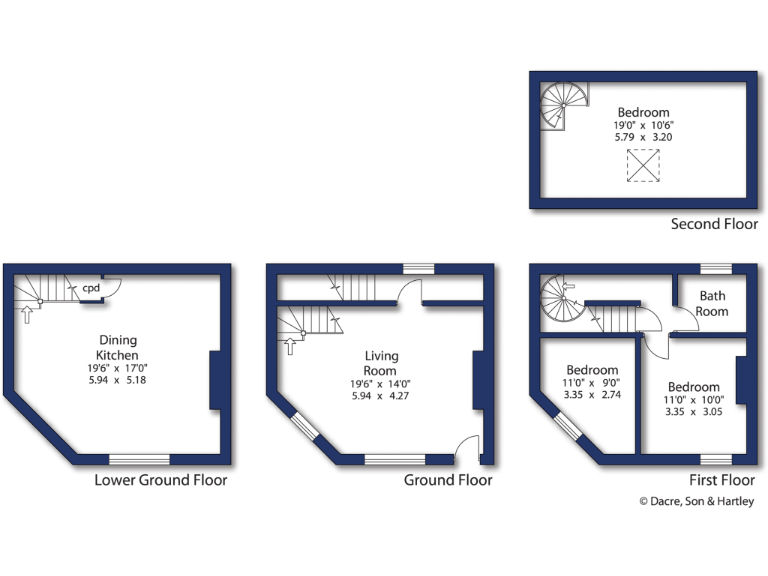 Bedroom
19'0" x 10'6"
5.79 x 3.20

Second Floor

cpd

Dining Kitchen
19'6" x 17'0"
5.94 x 5.18

Lower Ground Floor

Living Room
19'6" x 14'0"
5.94 x 4.27

Ground Floor

Bath Room

Bedroom
11'0" x 9'0"
3.35 x 2.74

Bedroom
11'0" x 10'0"
3.35 x 3.05

First Floor

© Dacre, Son & Hartley