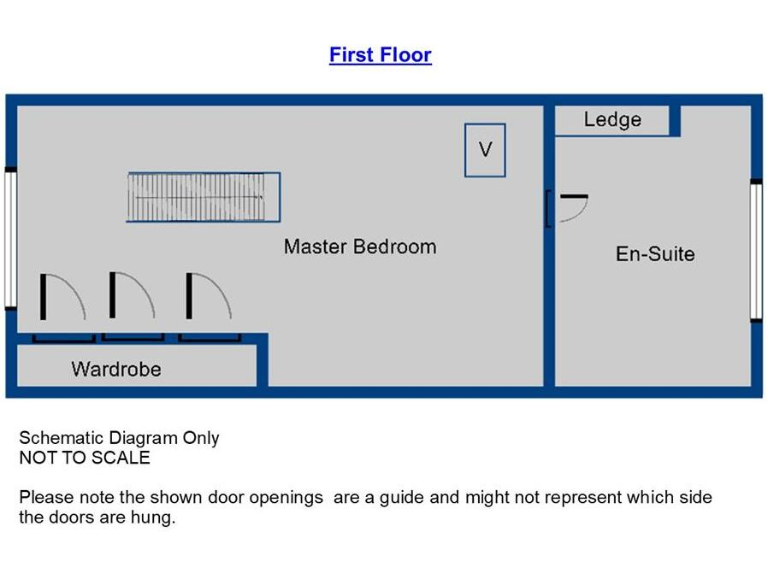 First Floor

Ledge

V

Master Bedroom

En-Suite

Wardrobe

Schematic Diagram Only
NOT TO SCALE

Please note the shown door openings are a guide and might not represent which side the doors are hung.